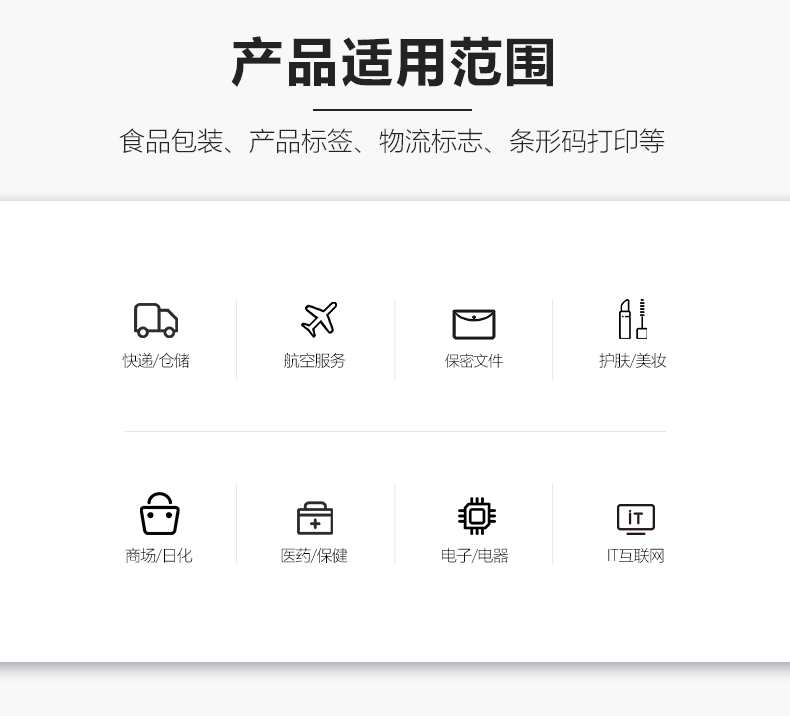 产品适用范围

食品包装、产品标签、物流标志、条形码打印等

快递/仓储

航空服务

保密文件

护肤/美妆

商场/日化

医药/保健

电子/电器

IT互联网